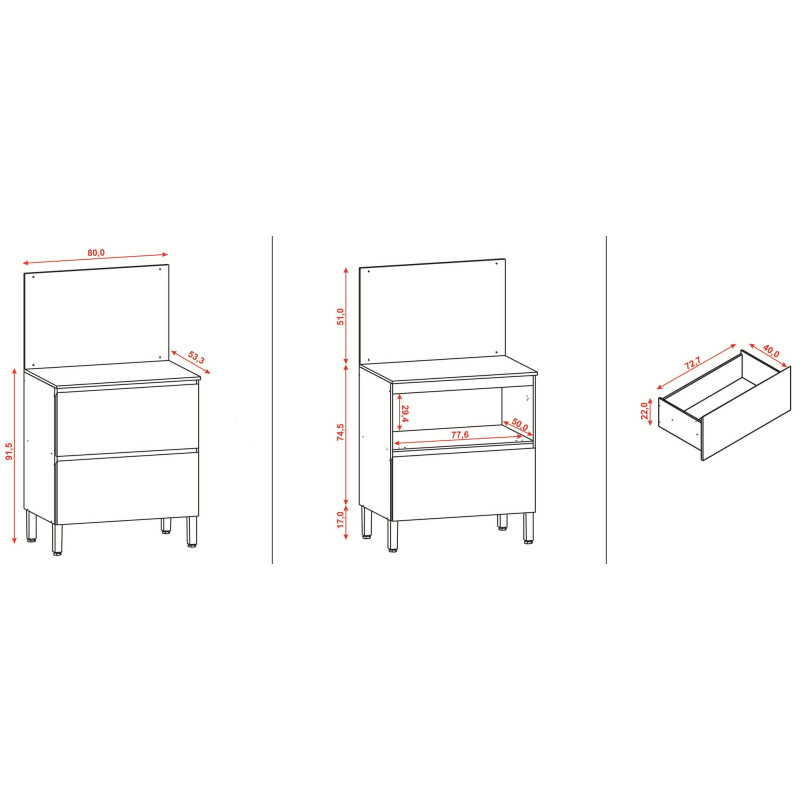 80,0

53,3

91,5

51,0

74,5

17,0

29,4

77,6

50,0

72,7

40,0

22,0