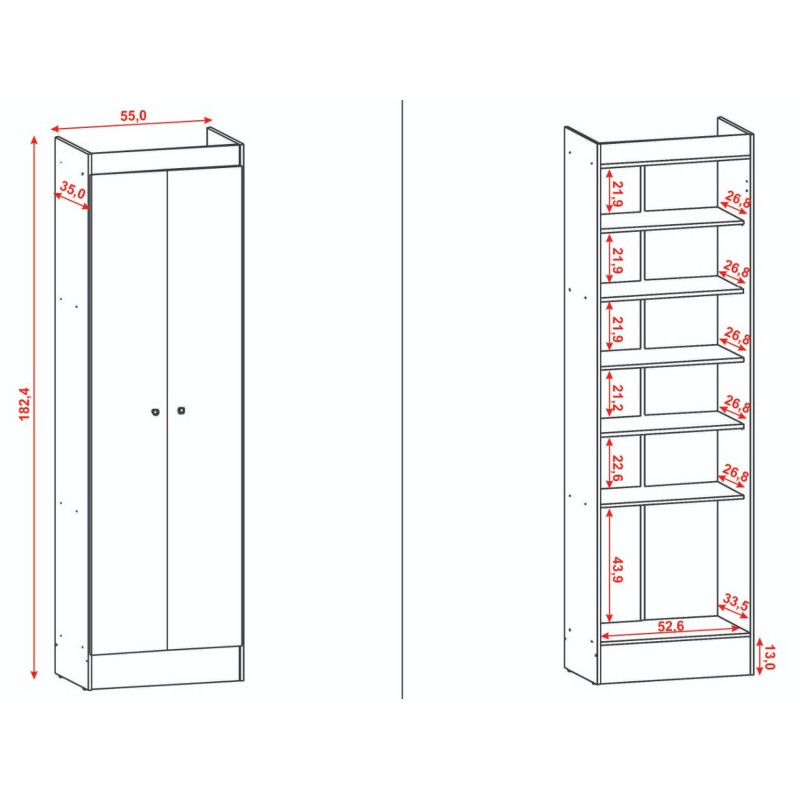 55,0
35,0
182,4

21,9
26,8
21,9
26,8
21,9
26,8
21,2
26,8
22,6
26,8
43,9
33,5
52,6
13,0