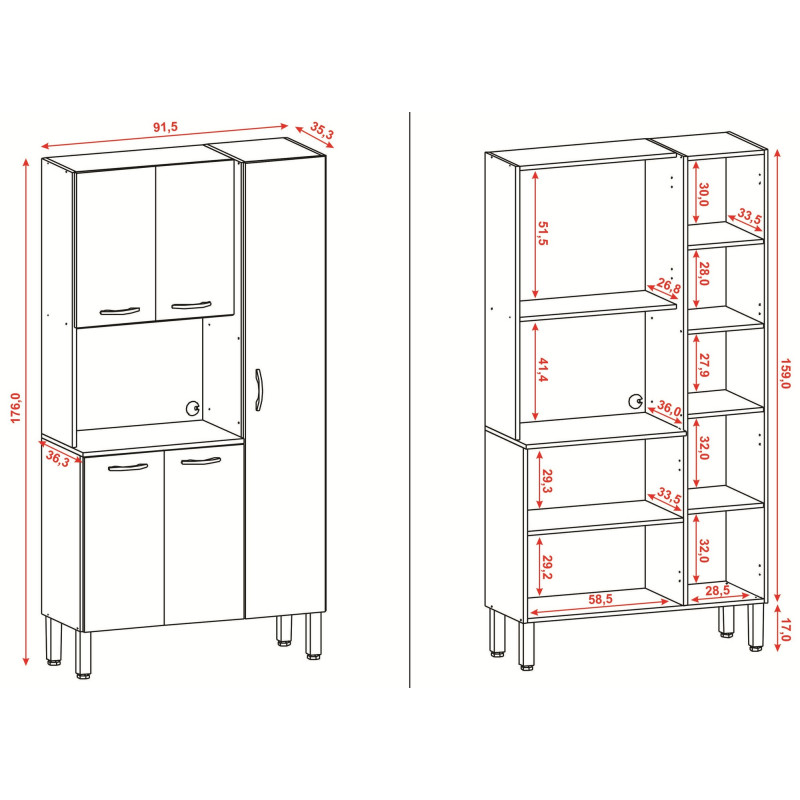 91,5
35,3
176,0
36,3

51,5
26,8
41,4
36,0
29,3
33,5
29,2
58,5
30,0
33,5
28,0
27,9
32,0
32,0
28,5
159,0
17,0