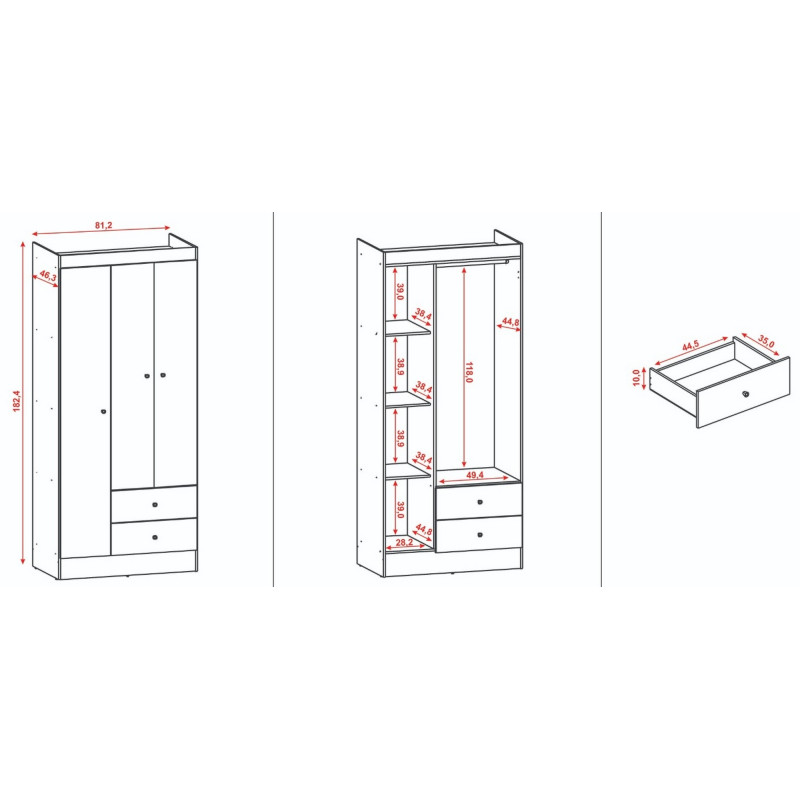 81,2
46,3
182,4

39,0
38,4
44,8
38,9
38,4
118,0
38,9
38,4
49,4
39,0
44,8
28,2

44,5
35,0
10,0