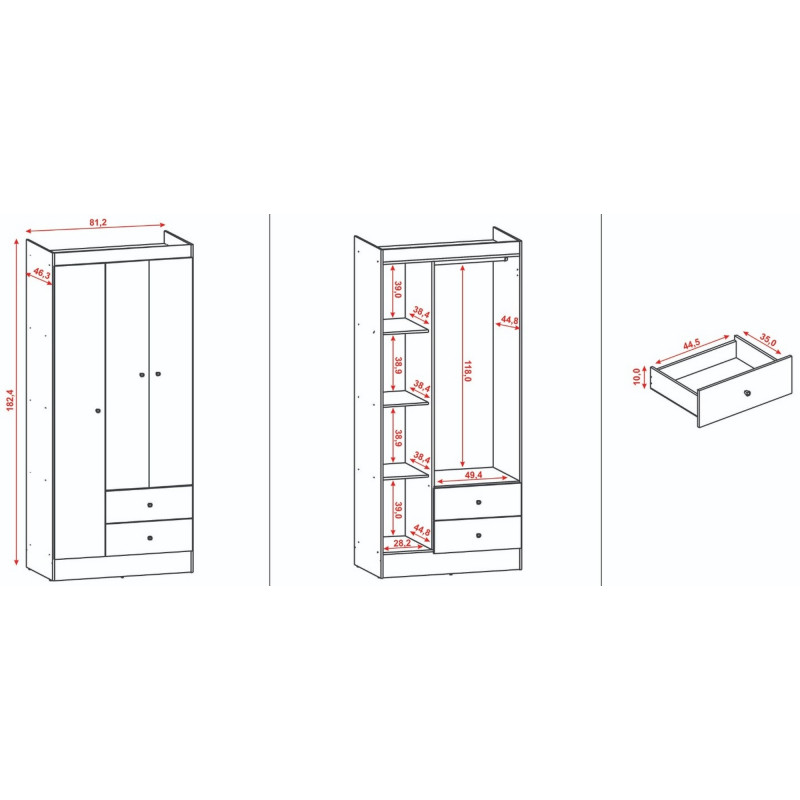 81,2

46,3

182,4

39,0

38,4

38,9

38,4

38,9

38,4

39,0

44,8

28,2

118,0

44,8

49,4

44,5

35,0

10,0