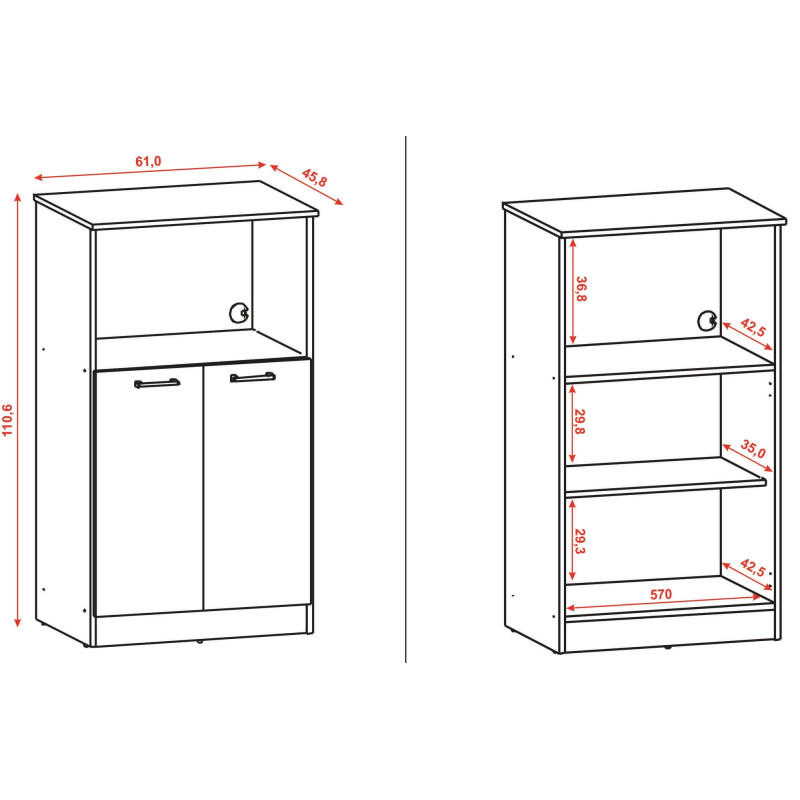 61,0
45,8
110,6
36,8
42,5
29,8
35,0
29,3
42,5
570