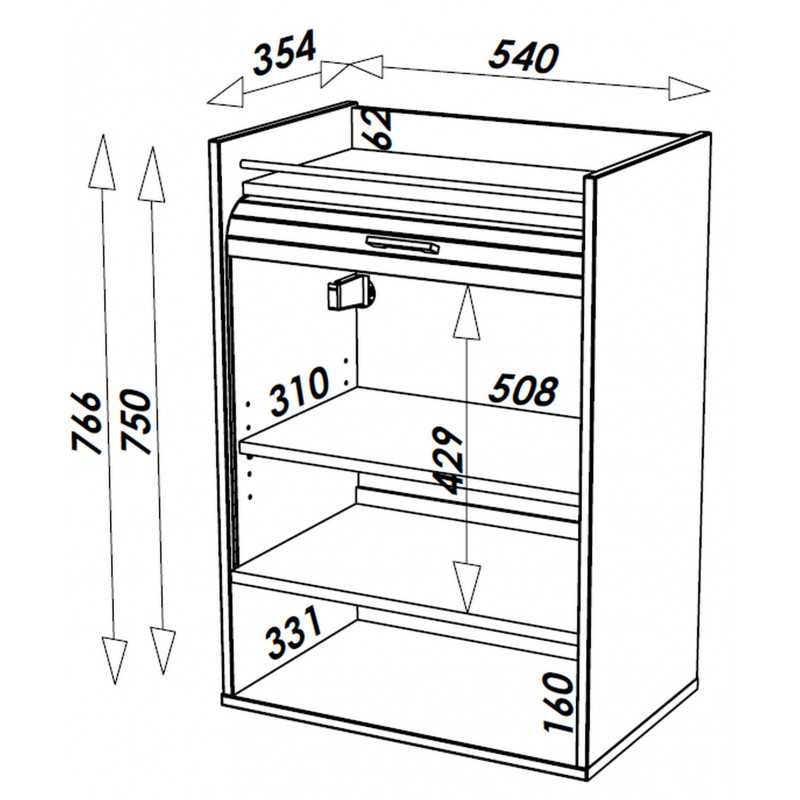 354
540
62
766
750
310
508
429
331
160